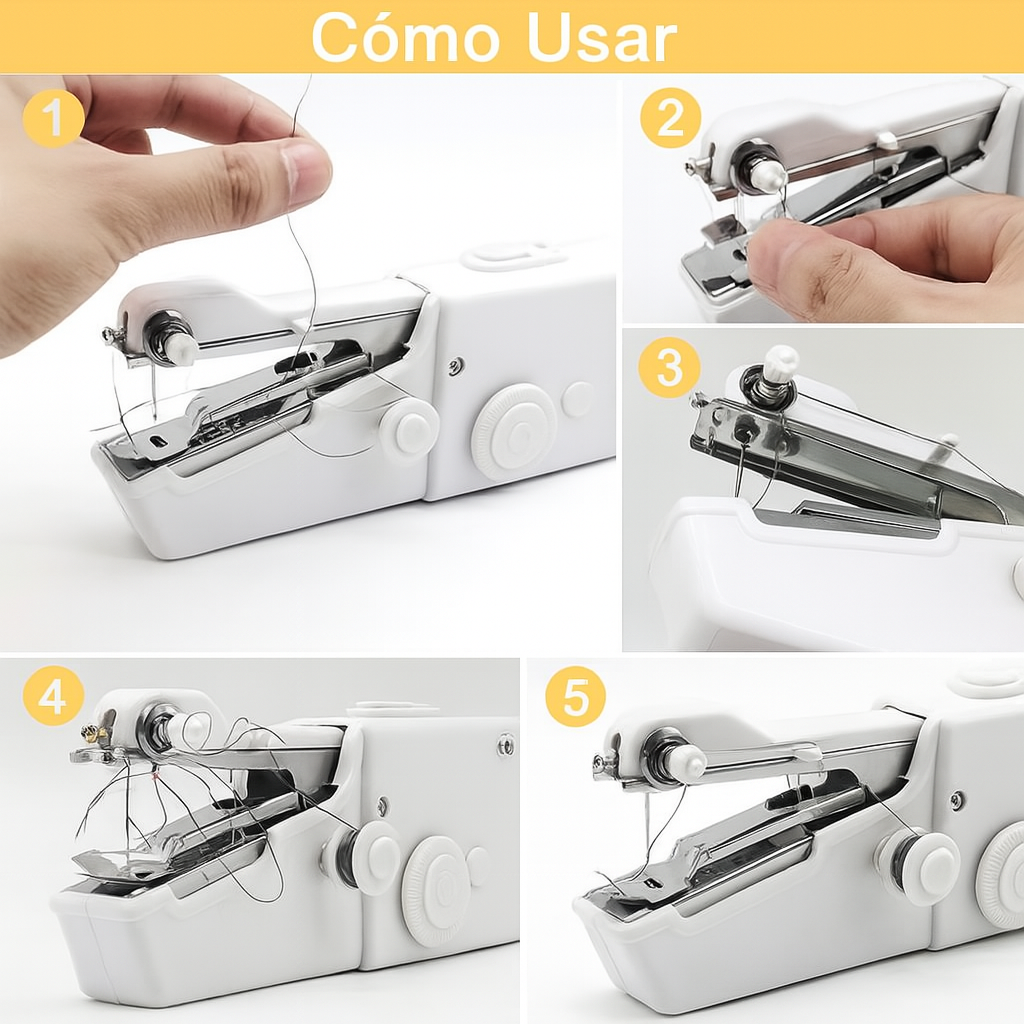 Cómo Usar

1

2

3

4

5