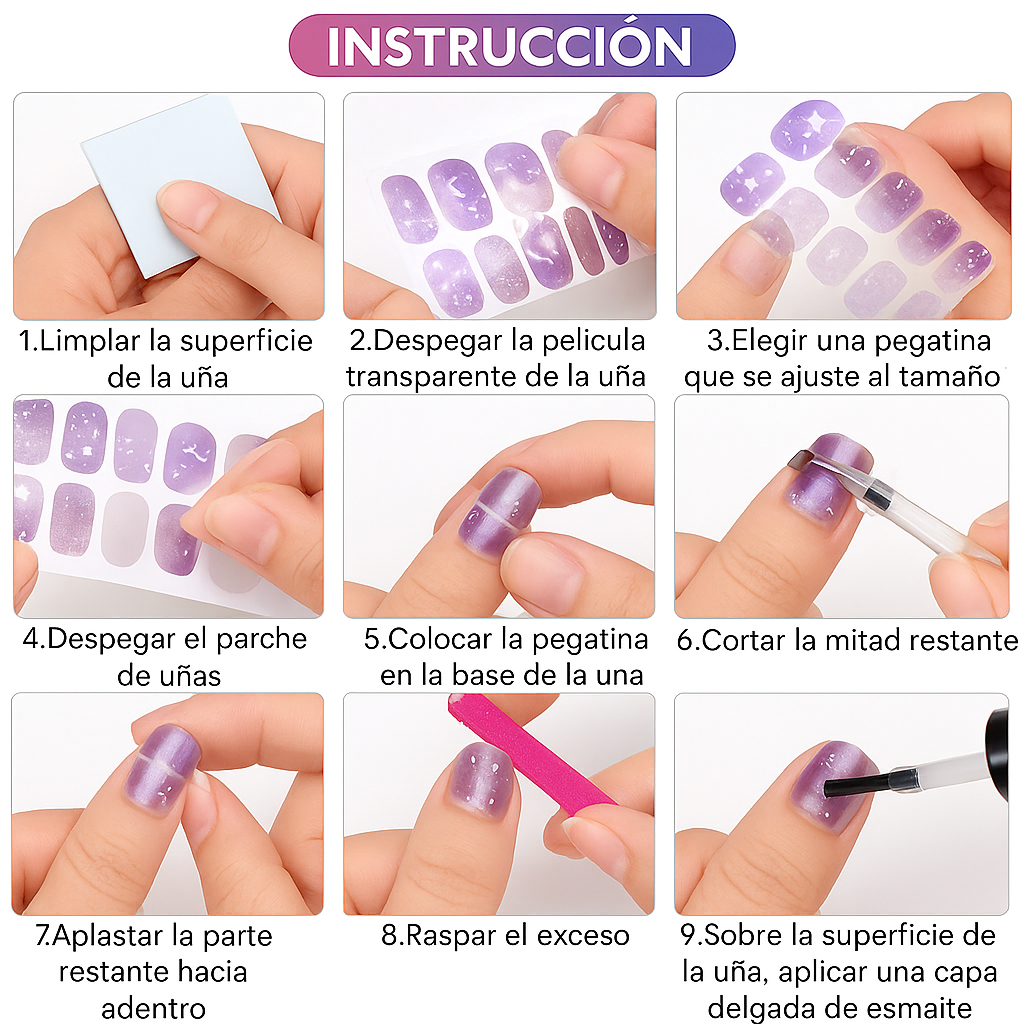 INSTRUCCIÓN

1.Limplar la superficie de la uña

2.Despegar la pelicula transparente de la uña

3.Elegir una pegatina que se ajuste al tamaño

4.Despegar el parche de uñas

5.Colocar la pegatina en la base de la una

6.Cortar la mitad restante

7.Aplastar la parte restante hacia adentro

8.Raspar el exceso

9.Sobre la superficie de la uña, aplicar una capa delgada de esmaite