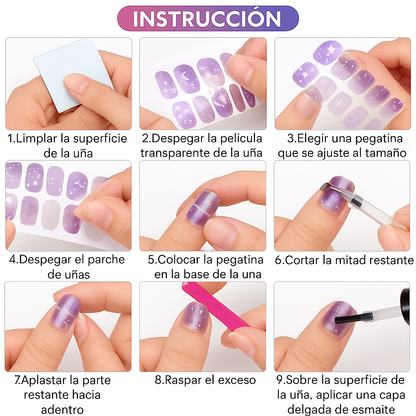 INSTRUCCIÓN

1.Limplar la superficie de la uña

2.Despegar la pelicula transparente de la uña

3.Elegir una pegatina que se ajuste al tamaño

4.Despegar el parche de uñas

5.Colocar la pegatina en la base de la una

6.Cortar la mitad restante

7.Aplastar la parte restante hacia adentro

8.Raspar el exceso

9.Sobre la superficie de la uña, aplicar una capa delgada de esmaite