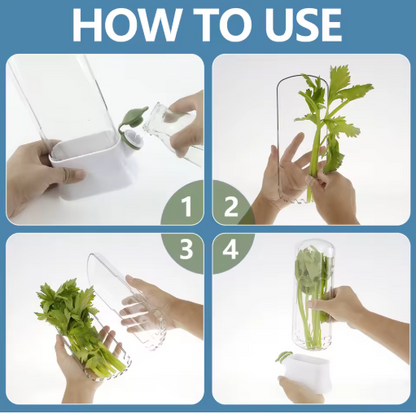 HOW TO USE

1

2

3

4